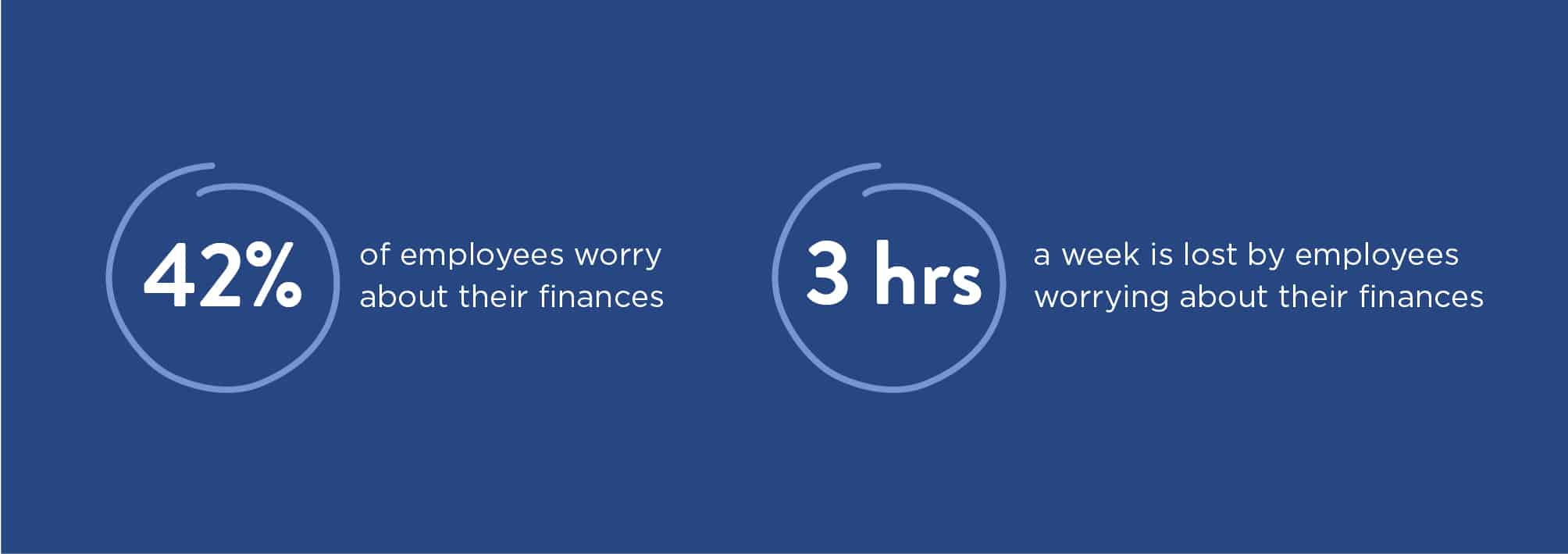 42%

of employees worry about their finances

3 hrs

a week is lost by employees worrying about their finances